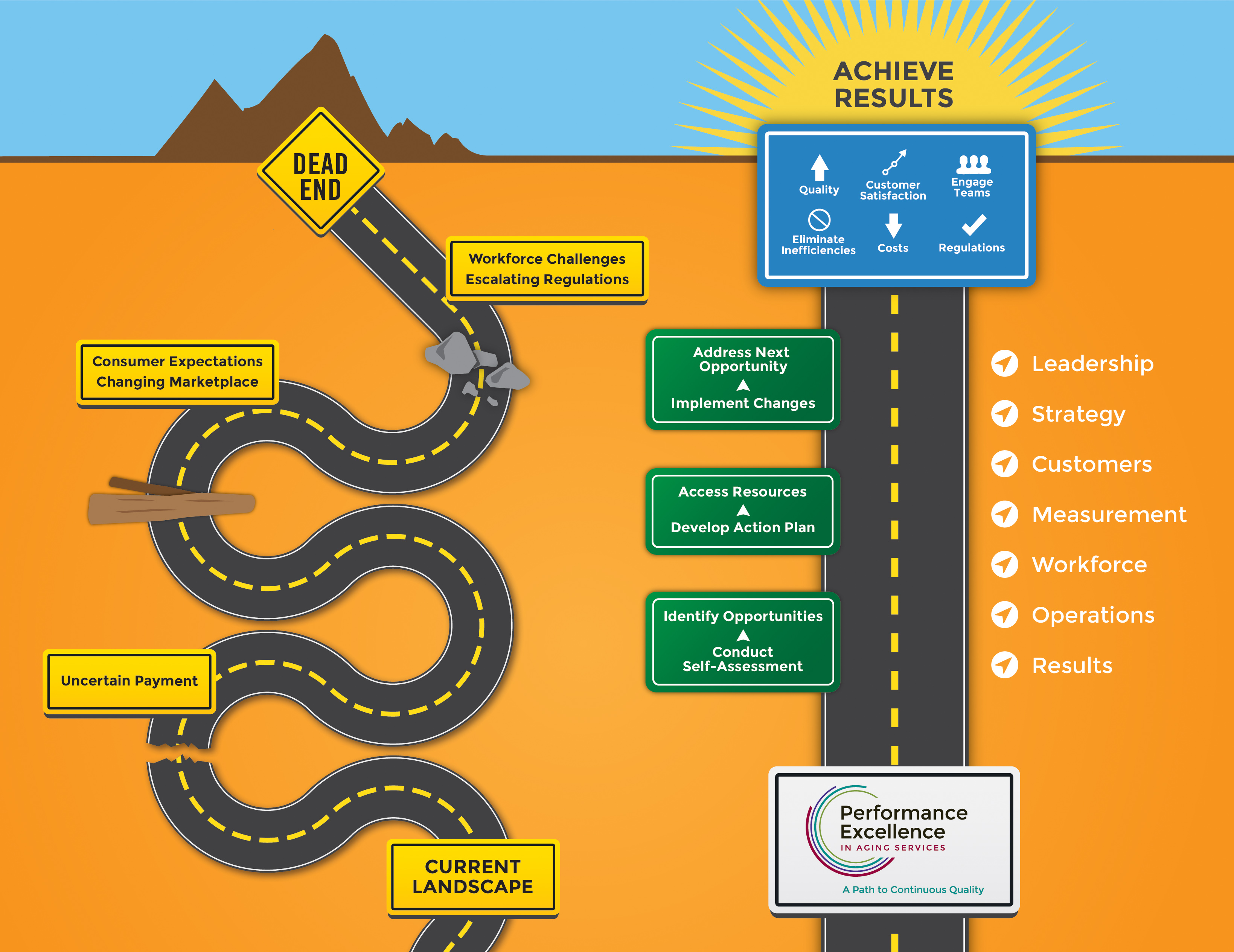 DEAD END

Workforce Challenges
Escalating Regulations

Consumer Expectations
Changing Marketplace

Uncertain Payment

CURRENT LANDSCAPE

ACHIEVE RESULTS

Quality
Customer Satisfaction
Engage Teams
Eliminate Inefficiencies
Costs
Regulations

Address Next Opportunity
Implement Changes

Access Resources
Develop Action Plan

Identify Opportunities
Conduct Self-Assessment

Leadership
Strategy
Customers
Measurement
Workforce
Operations
Results

Performance Excellence
IN AGING SERVICES
A Path to Continuous Quality